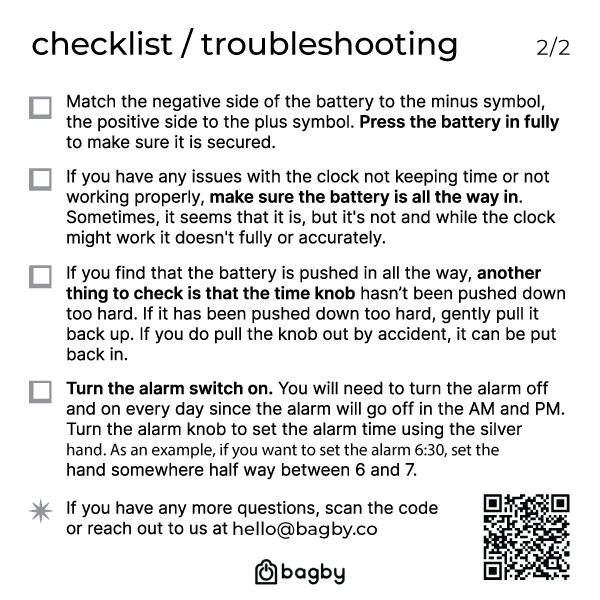 checklist / troubleshooting 2/2

Match the negative side of the battery to the minus symbol, the positive side to the plus symbol. Press the battery in fully to make sure it is secured.

If you have any issues with the clock not keeping time or not working properly, make sure the battery is all the way in. Sometimes, it seems that it is, but it's not and while the clock might work it doesn't fully or accurately.

If you find that the battery is pushed in all the way, another thing to check is that the time knob hasn't been pushed down too hard. If it has been pushed down too hard, gently pull it back up. If you do pull the knob out by accident, it can be put back in.

Turn the alarm switch on. You will need to turn the alarm off and on every day since the alarm will go off in the AM and PM. Turn the alarm knob to set the alarm time using the silver hand. As an example, if you want to set the alarm 6:30, set the hand somewhere half way between 6 and 7.

If you have any more questions, scan the code or reach out to us at hello@bagby.co

bagby